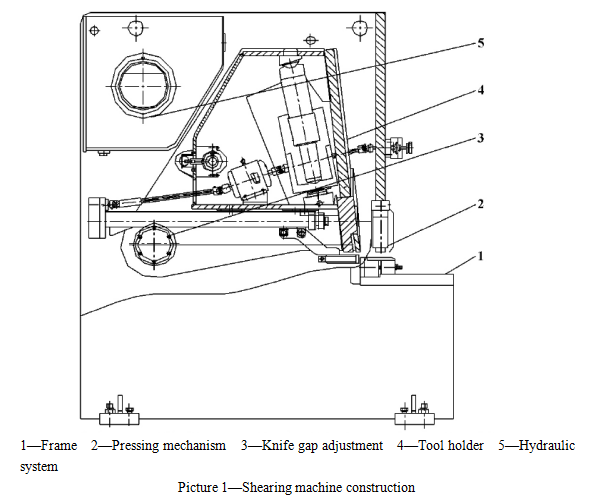 5
4
3
2
1

1—Frame 2—Pressing mechanism 3—Knife gap adjustment 4—Tool holder 5—Hydraulic system

Picture 1—Shearing machine construction